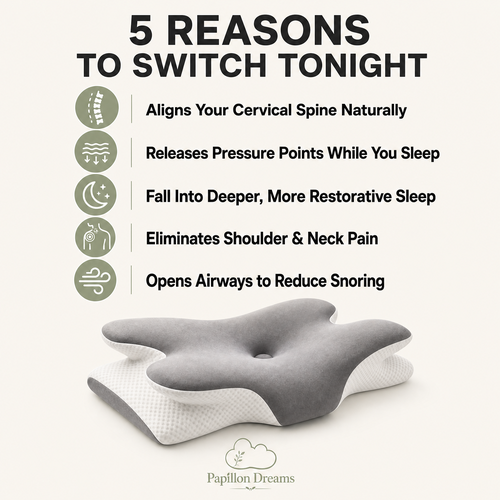 5 REASONS
TO SWITCH TONIGHT

Aligns Your Cervical Spine Naturally

Releases Pressure Points While You Sleep

Fall Into Deeper, More Restorative Sleep

Eliminates Shoulder & Neck Pain

Opens Airways to Reduce Snoring

Papillon Dreams